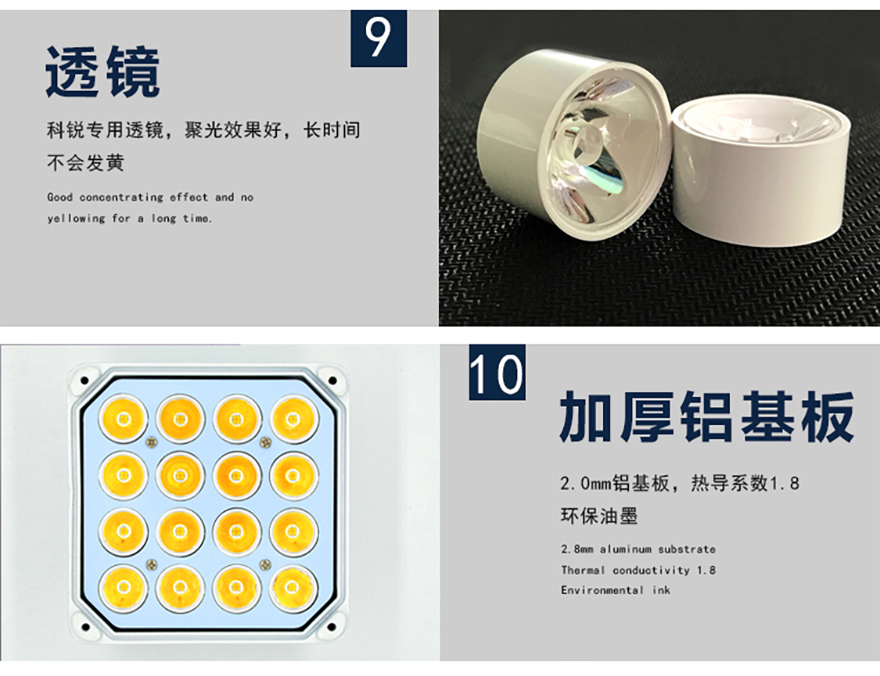 9

透镜

科锐专用透镜，聚光效果好，长时间不会发黄

Good concentrating effect and no yellowing for a long time.

10

加厚铝基板

2.0mm铝基板，热导系数1.8 环保油墨

2.8mm aluminum substrate
Thermal conductivity 1.8
Environmental ink